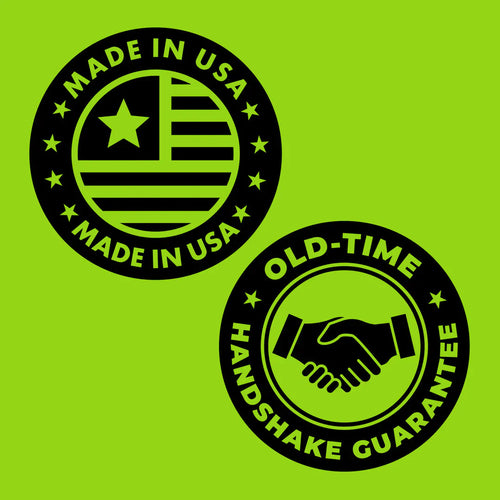 MADE IN USA
MADE IN USA

OLD-TIME
HANDSHAKE GUARANTEE